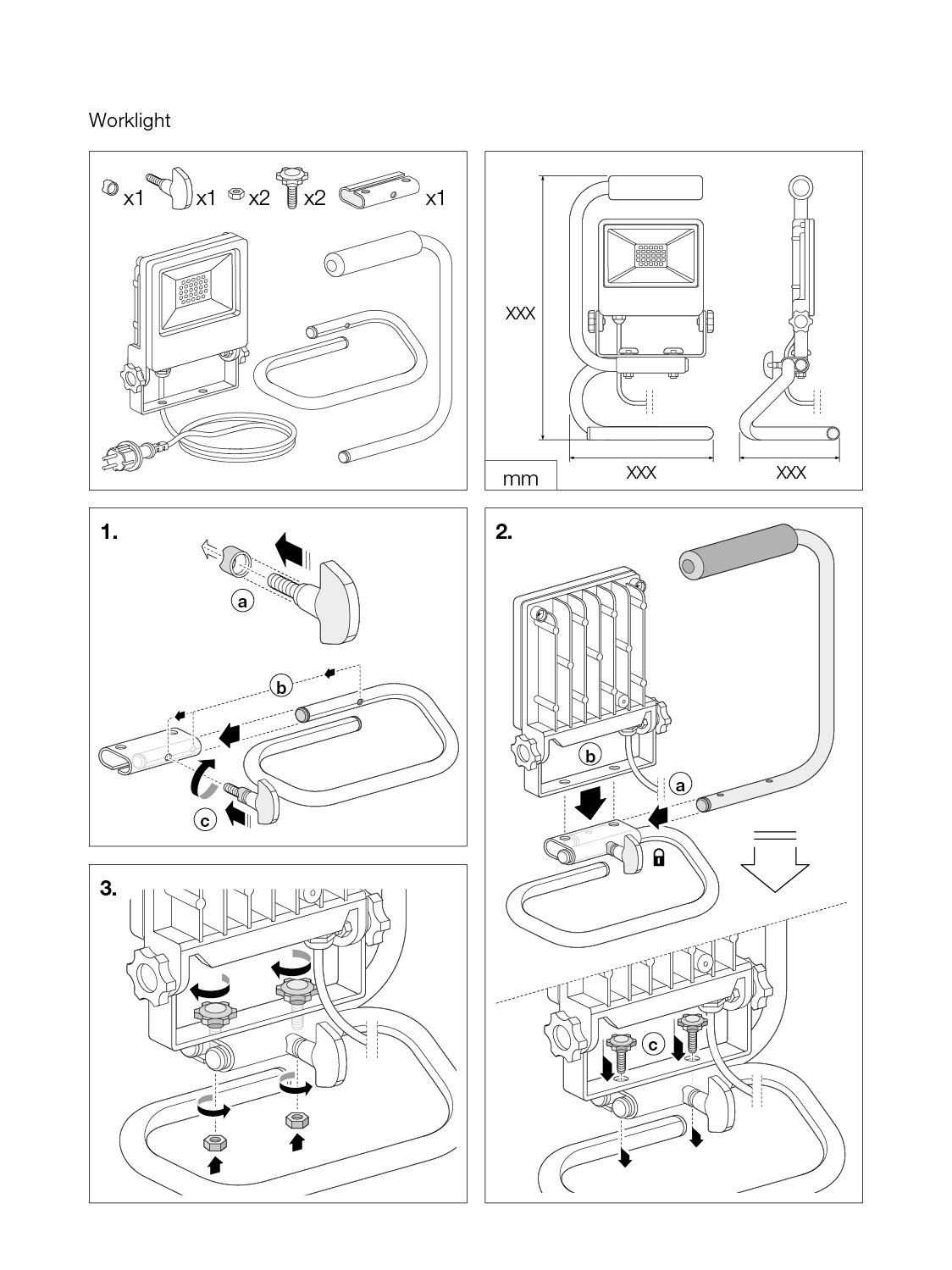 Worklight

x1 x1 x2 x2 x1

XXX

mm XXX XXX

1.

a

b

c

2.

b

a

c

3.